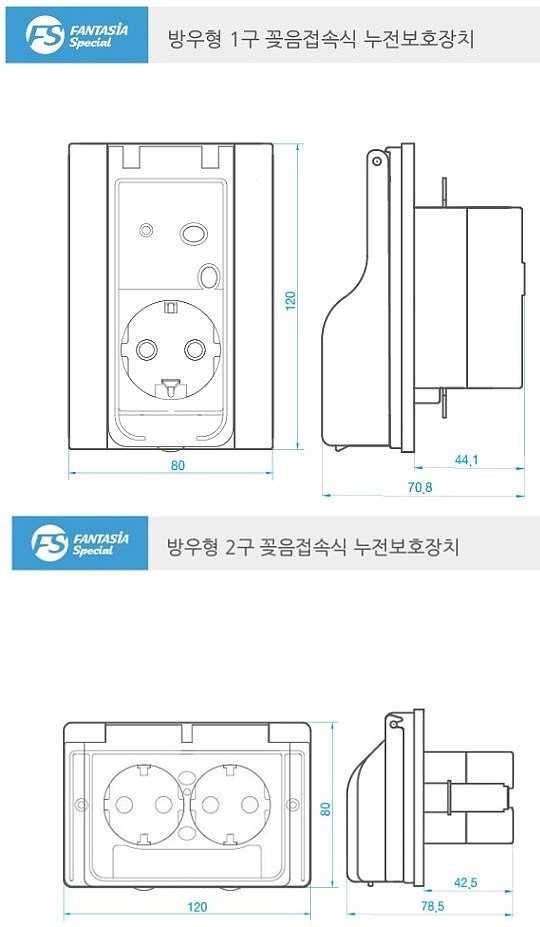 FS FANTASIA Special

방우형 1구 꽂음접속식 누전보호장치

120

80

44,1

70,8

FS FANTASIA Special

방우형 2구 꽂음접속식 누전보호장치

80

120

42,5

78,5