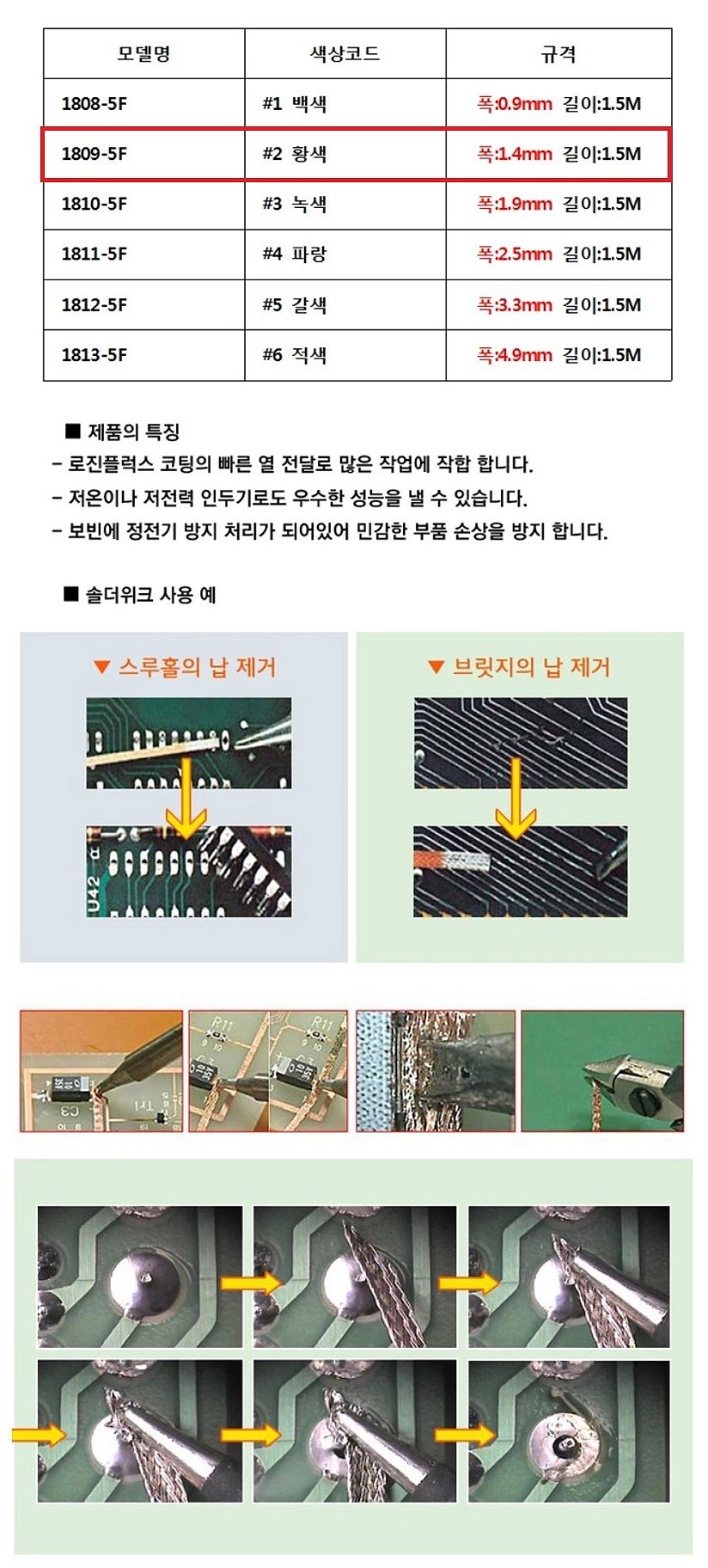 | 모델명 | 색상코드 | 규격 |
|---|---|---|
| 1808-5F | #1 백색 | 폭:0.9mm 길이:1.5M |
| 1809-5F | #2 황색 | 폭:1.4mm 길이:1.5M |
| 1810-5F | #3 녹색 | 폭:1.9mm 길이:1.5M |
| 1811-5F | #4 파랑 | 폭:2.5mm 길이:1.5M |
| 1812-5F | #5 갈색 | 폭:3.3mm 길이:1.5M |
| 1813-5F | #6 적색 | 폭:4.9mm 길이:1.5M |

■ 제품의 특징
- 로진플럭스 코팅의 빠른 열 전달로 많은 작업에 적합 합니다.
- 저온이나 저전력 인두기로도 우수한 성능을 낼 수 있습니다.
- 보빈에 정전기 방지 처리가 되어있어 민감한 부품 손상을 방지 합니다.

■ 솔더위크 사용 예

▼ 스루홀의 납 제거

U42

▼ 브릿지의 납 제거

C3

R11

R11