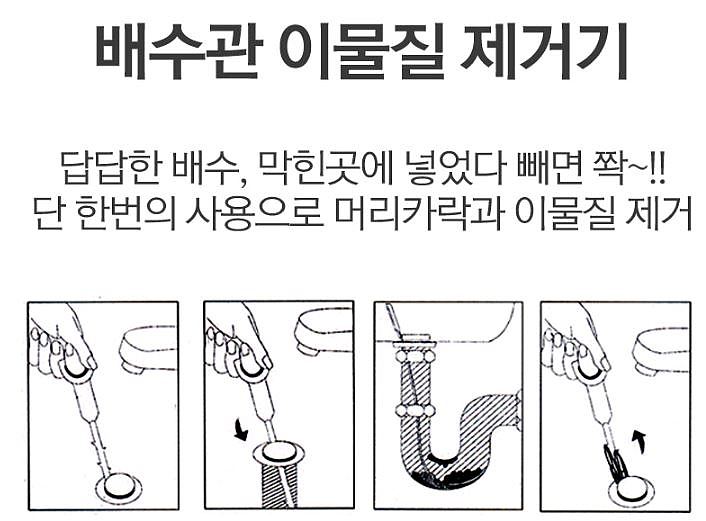 배수관 이물질 제거기

답답한 배수, 막힌곳에 넣었다 빼면 쫙~!!
단 한번의 사용으로 머리카락과 이물질 제거