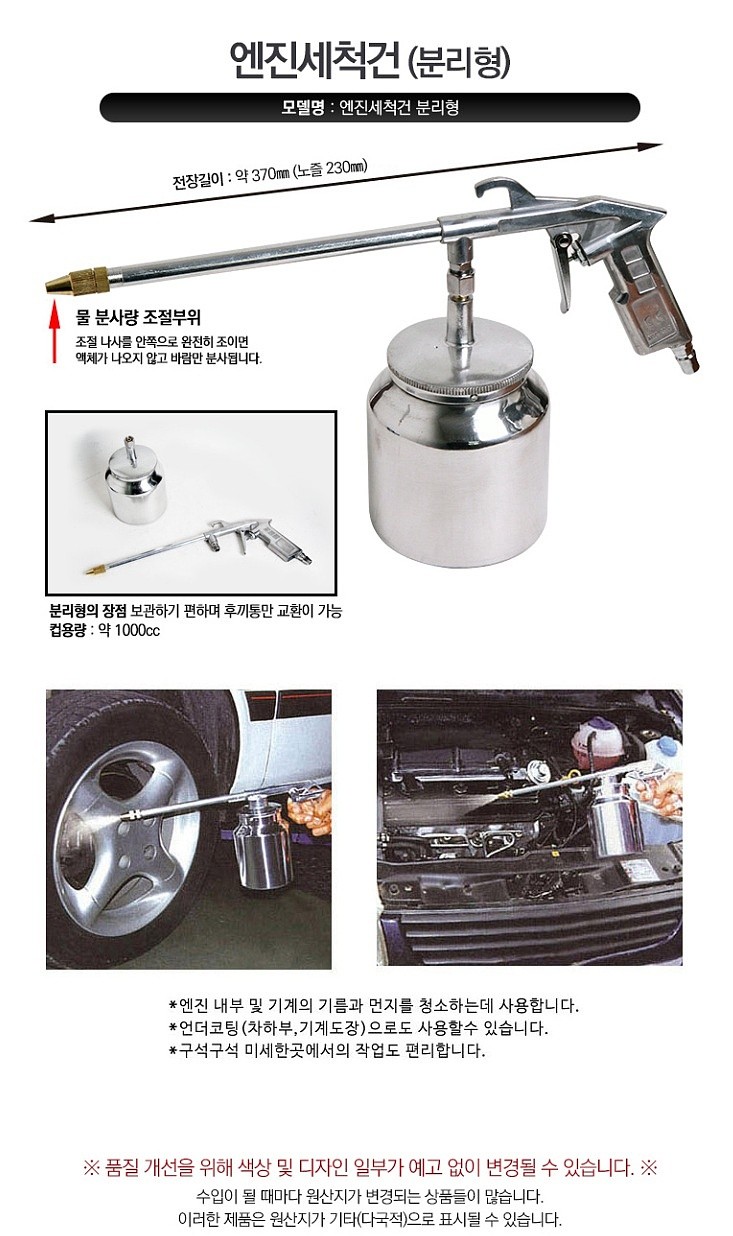 엔진세척건 (분리형)

모델명 : 엔진세척건 분리형

전장길이 : 약 370㎜ (노즐 230㎜)

물 분사량 조절부위
조절 나사를 안쪽으로 완전히 조이면 액체가 나오지 않고 바람만 분사됩니다.

분리형의 장점 보관하기 편하며 후끼통만 교환이 가능
컵용량 : 약 1000cc

*엔진 내부 및 기계의 기름과 먼지를 청소하는데 사용합니다.
*언더코팅(차하부,기계도장)으로도 사용할수 있습니다.
*구석구석 미세한곳에서의 작업도 편리합니다.

※ 품질 개선을 위해 색상 및 디자인 일부가 예고 없이 변경될 수 있습니다. ※
수입이 될 때마다 원산지가 변경되는 상품들이 많습니다.
이러한 제품은 원산지가 기타(다국적)으로 표시될 수 있습니다.