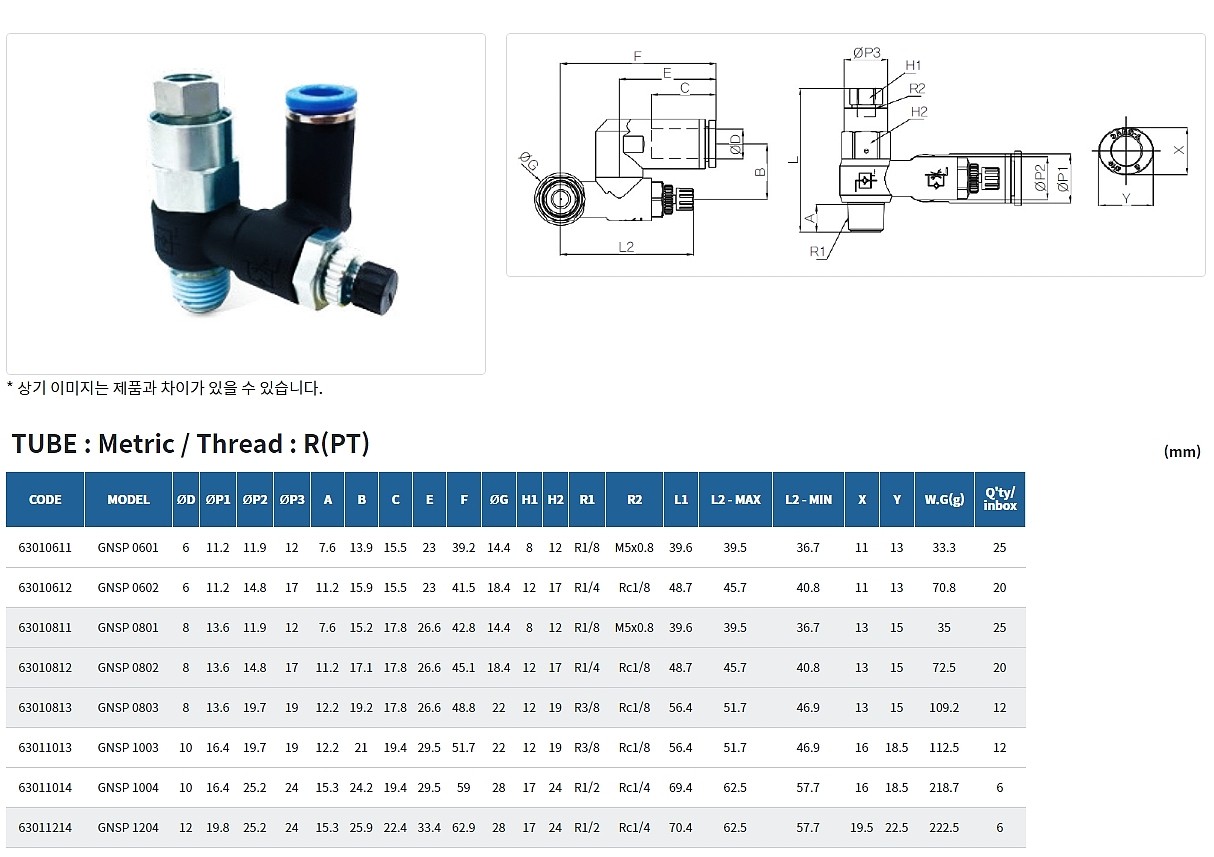 F
E
C
ØG
ØD
B
L2
ØP3
H1
R2
H2
L
A
R1
ØP2
ØP1
X
Y

* 상기 이미지는 제품과 차이가 있을 수 있습니다.

TUBE : Metric / Thread : R(PT)

(mm)

| CODE | MODEL | ØD | ØP1 | ØP2 | ØP3 | A | B | C | E | F | ØG | H1 | H2 | R1 | R2 | L1 | L2 - MAX | L2 - MIN | X | Y | W.G(g) | Q'ty/ inbox |
|---|---|---|---|---|---|---|---|---|---|---|---|---|---|---|---|---|---|---|---|---|---|---|
| 63010611 | GNSP 0601 | 6 | 11.2 | 11.9 | 12 | 7.6 | 13.9 | 15.5 | 23 | 39.2 | 14.4 | 8 | 12 | R1/8 | M5x0.8 | 39.6 | 39.5 | 36.7 | 11 | 13 | 33.3 | 25 |
| 63010612 | GNSP 0602 | 6 | 11.2 | 14.8 | 17 | 11.2 | 15.9 | 15.5 | 23 | 41.5 | 18.4 | 12 | 17 | R1/4 | Rc1/8 | 48.7 | 45.7 | 40.8 | 11 | 13 | 70.8 | 20 |
| 63010811 | GNSP 0801 | 8 | 13.6 | 11.9 | 12 | 7.6 | 15.2 | 17.8 | 26.6 | 42.8 | 14.4 | 8 | 12 | R1/8 | M5x0.8 | 39.6 | 39.5 | 36.7 | 13 | 15 | 35 | 25 |
| 63010812 | GNSP 0802 | 8 | 13.6 | 14.8 | 17 | 11.2 | 17.1 | 17.8 | 26.6 | 45.1 | 18.4 | 12 | 17 | R1/4 | Rc1/8 | 48.7 | 45.7 | 40.8 | 13 | 15 | 72.5 | 20 |
| 63010813 | GNSP 0803 | 8 | 13.6 | 19.7 | 19 | 12.2 | 19.2 | 17.8 | 26.6 | 48.8 | 22 | 12 | 19 | R3/8 | Rc1/8 | 56.4 | 51.7 | 46.9 | 13 | 15 | 109.2 | 12 |
| 63011013 | GNSP 1003 | 10 | 16.4 | 19.7 | 19 | 12.2 | 21 | 19.4 | 29.5 | 51.7 | 22 | 12 | 19 | R3/8 | Rc1/8 | 56.4 | 51.7 | 46.9 | 16 | 18.5 | 112.5 | 12 |
| 63011014 | GNSP 1004 | 10 | 16.4 | 25.2 | 24 | 15.3 | 24.2 | 19.4 | 29.5 | 59 | 28 | 17 | 24 | R1/2 | Rc1/4 | 69.4 | 62.5 | 57.7 | 16 | 18.5 | 218.7 | 6 |
| 63011214 | GNSP 1204 | 12 | 19.8 | 25.2 | 24 | 15.3 | 25.9 | 22.4 | 33.4 | 62.9 | 28 | 17 | 24 | R1/2 | Rc1/4 | 70.4 | 62.5 | 57.7 | 19.5 | 22.5 | 222.5 | 6 |