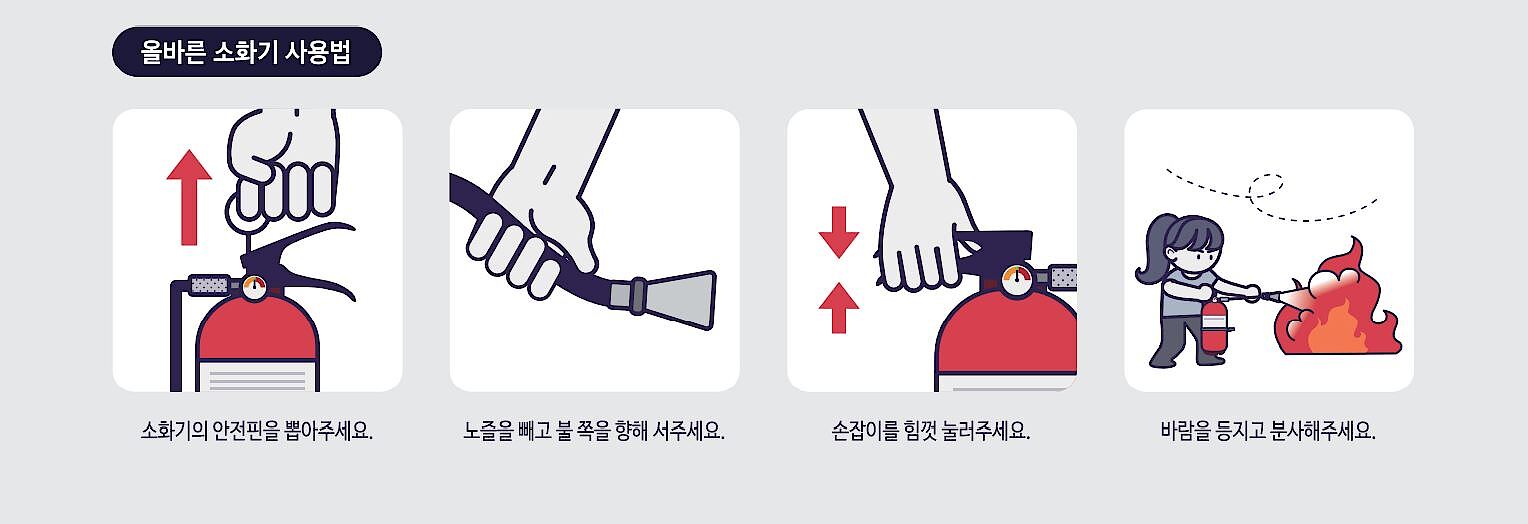 올바른 소화기 사용법

소화기의 안전핀을 뽑아주세요.

노즐을 빼고 불 쪽을 향해 서주세요.

손잡이를 힘껏 눌러주세요.

바람을 등지고 분사해주세요.