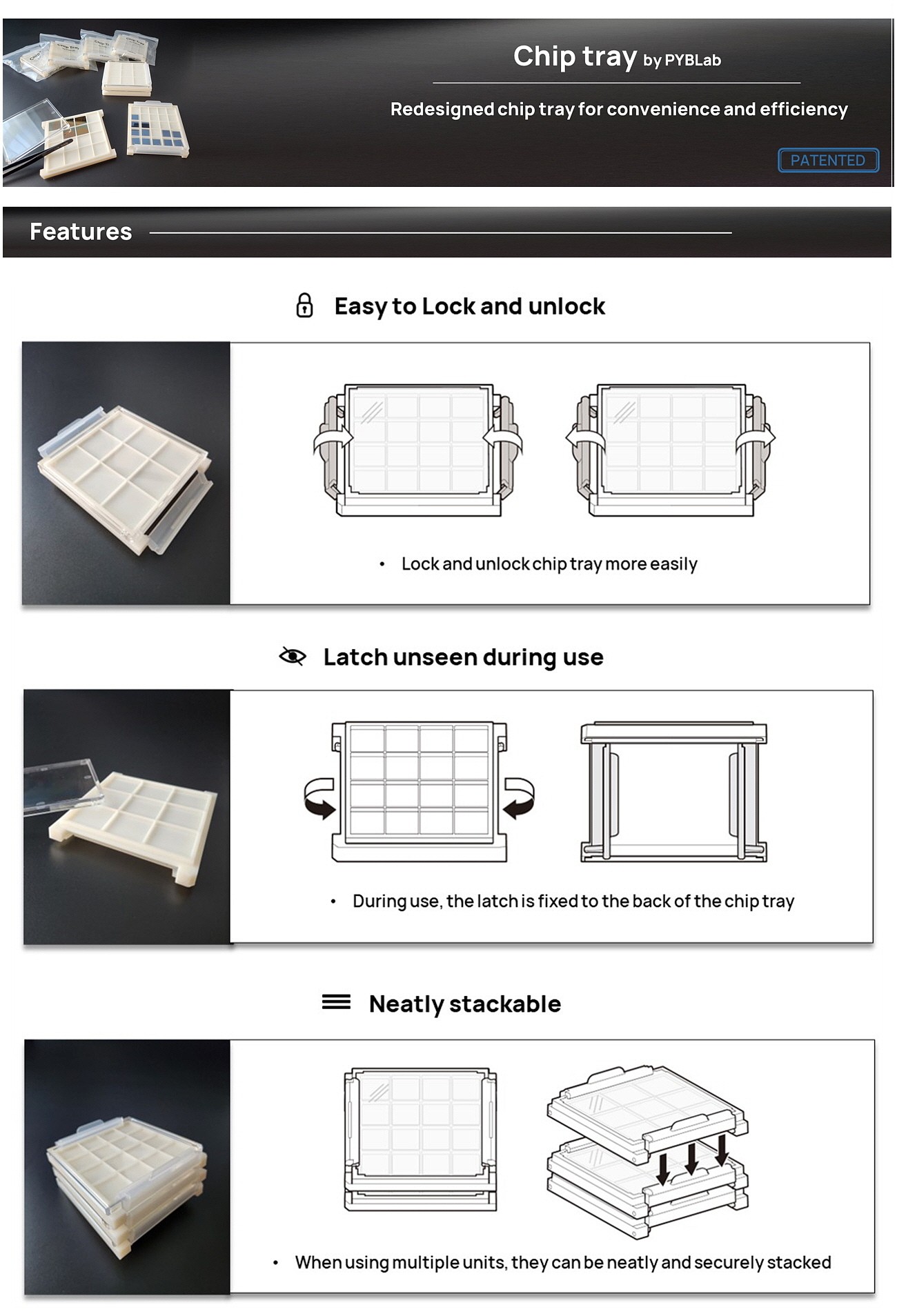 Chip tray by PYBLab

Redesigned chip tray for convenience and efficiency

PATENTED

Features

Easy to Lock and unlock

• Lock and unlock chip tray more easily

Latch unseen during use

• During use, the latch is fixed to the back of the chip tray

Neatly stackable

• When using multiple units, they can be neatly and securely stacked