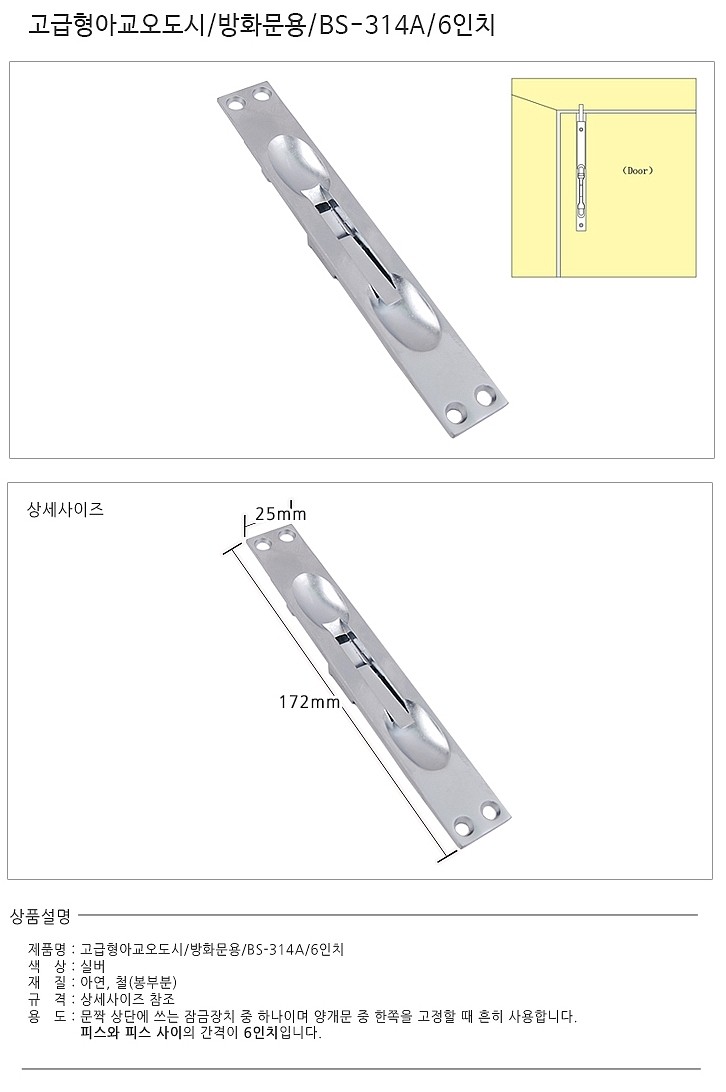 고급형아교오도시/방화문용/BS-314A/6인치

(Door)

상세사이즈

25mm

172mm

상품설명

제품명 : 고급형아교오도시/방화문용/BS-314A/6인치
색 상 : 실버
재 질 : 아연, 철(봉부분)
규 격 : 상세사이즈 참조
용 도 : 문짝 상단에 쓰는 잠금장치 중 하나이며 양개문 중 한쪽을 고정할 때 흔히 사용합니다.
피스와 피스 사이의 간격이 6인치입니다.