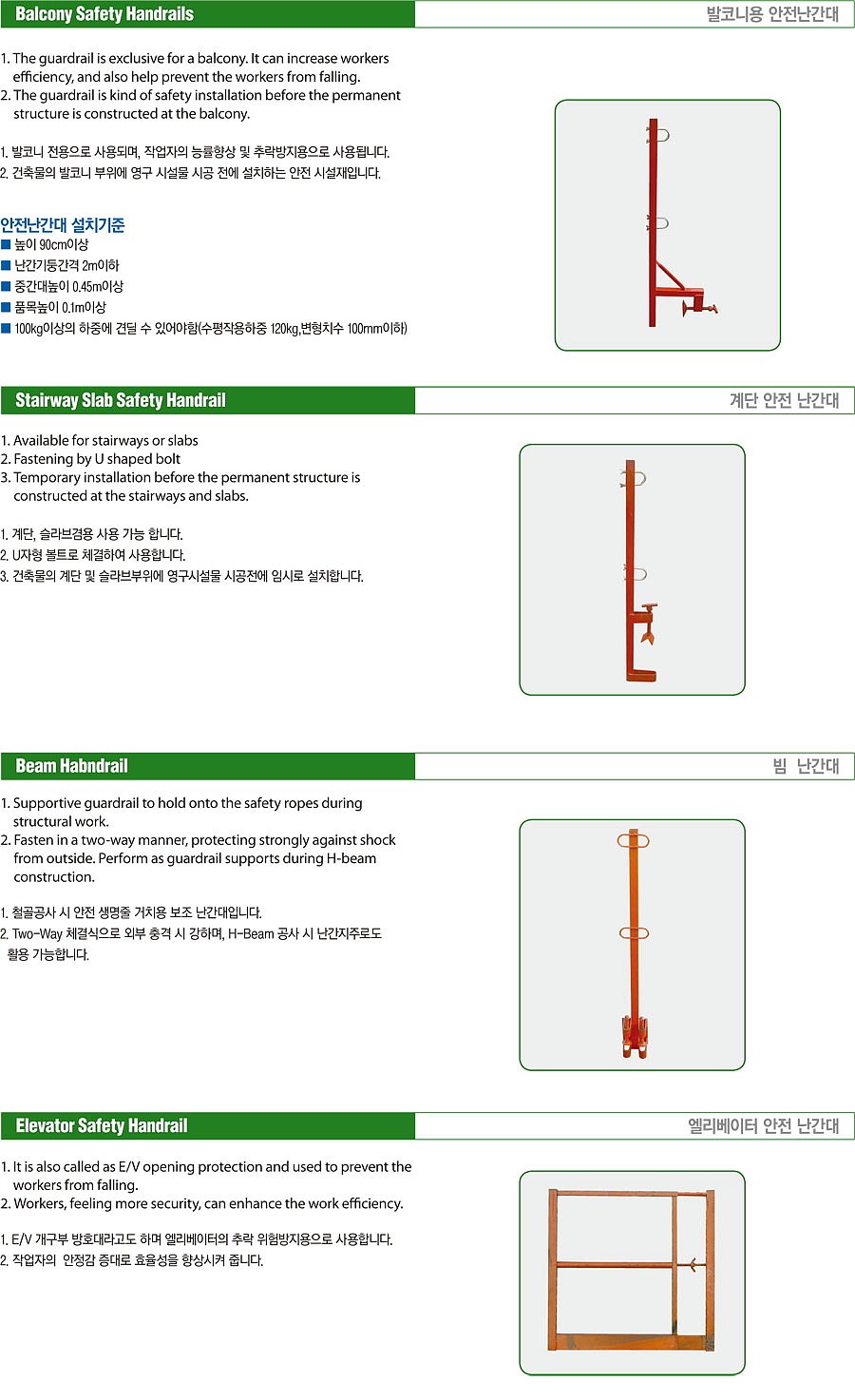 Balcony Safety Handrails
발코니용 안전난간대

1. The guardrail is exclusive for a balcony. It can increase workers efficiency, and also help prevent the workers from falling.
2. The guardrail is kind of safety installation before the permanent structure is constructed at the balcony.

1. 발코니 전용으로 사용되며, 작업자의 능률향상 및 추락방지용으로 사용됩니다.
2. 건축물의 발코니 부위에 영구 시설물 시공 전에 설치하는 안전 시설재입니다.

안전난간대 설치기준
■ 높이 90cm이상
■ 난간기둥간격 2m이하
■ 중간대높이 0.45m이상
■ 품목높이 0.1m이상
■ 100kg이상의 하중에 견딜 수 있어야함(수평작용하중 120kg,변형치수 100mm이하)

Stairway Slab Safety Handrail
계단 안전 난간대

1. Available for stairways or slabs
2. Fastening by U shaped bolt
3. Temporary installation before the permanent structure is constructed at the stairways and slabs.

1. 계단, 슬라브겸용 사용 가능 합니다.
2. U자형 볼트로 체결하여 사용합니다.
3. 건축물의 계단 및 슬라브부위에 영구시설물 시공전에 임시로 설치합니다.

Beam Habndrail
빔 난간대

1. Supportive guardrail to hold onto the safety ropes during structural work.
2. Fasten in a two-way manner, protecting strongly against shock from outside. Perform as guardrail supports during H-beam construction.

1. 철골공사 시 안전 생명줄 거치용 보조 난간대입니다.
2. Two-Way 체결식으로 외부 충격 시 강하며, H-Beam 공사 시 난간지주로도 활용 가능합니다.

Elevator Safety Handrail
엘리베이터 안전 난간대

1. It is also called as E/V opening protection and used to prevent the workers from falling.
2. Workers, feeling more security, can enhance the work efficiency.

1. E/V 개구부 방호대라고도 하며 엘리베이터의 추락 위험방지용으로 사용됩니다.
2. 작업자의 안정감 증대로 효율성을 향상시켜 줍니다.