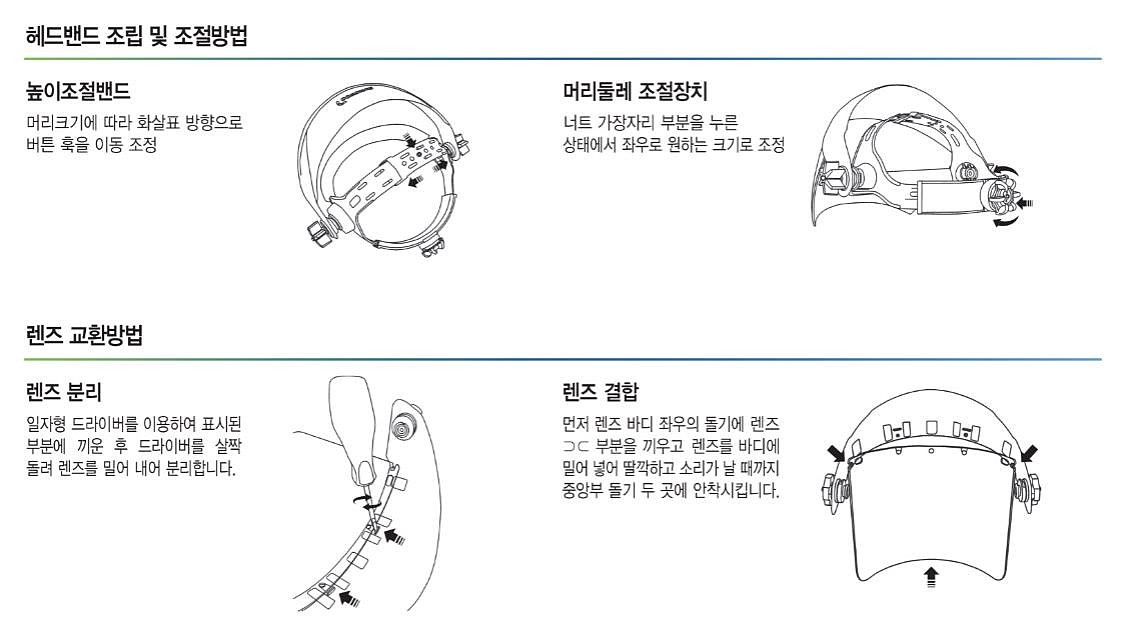 헤드밴드 조립 및 조절방법

높이조절밴드

머리크기에 따라 화살표 방향으로 버튼 훅을 이동 조정

머리둘레 조절장치

너트 가장자리 부분을 누른 상태에서 좌우로 원하는 크기로 조정

렌즈 교환방법

렌즈 분리

일자형 드라이버를 이용하여 표시된 부분에 끼운 후 드라이버를 살짝 돌려 렌즈를 밀어 내어 분리합니다.

렌즈 결합

먼저 렌즈 바디 좌우의 돌기에 렌즈 ⊃⊂ 부분을 끼우고 렌즈를 바디에 밀어 넣어 딸깍하고 소리가 날 때까지 중앙부 돌기 두 곳에 안착시킵니다.