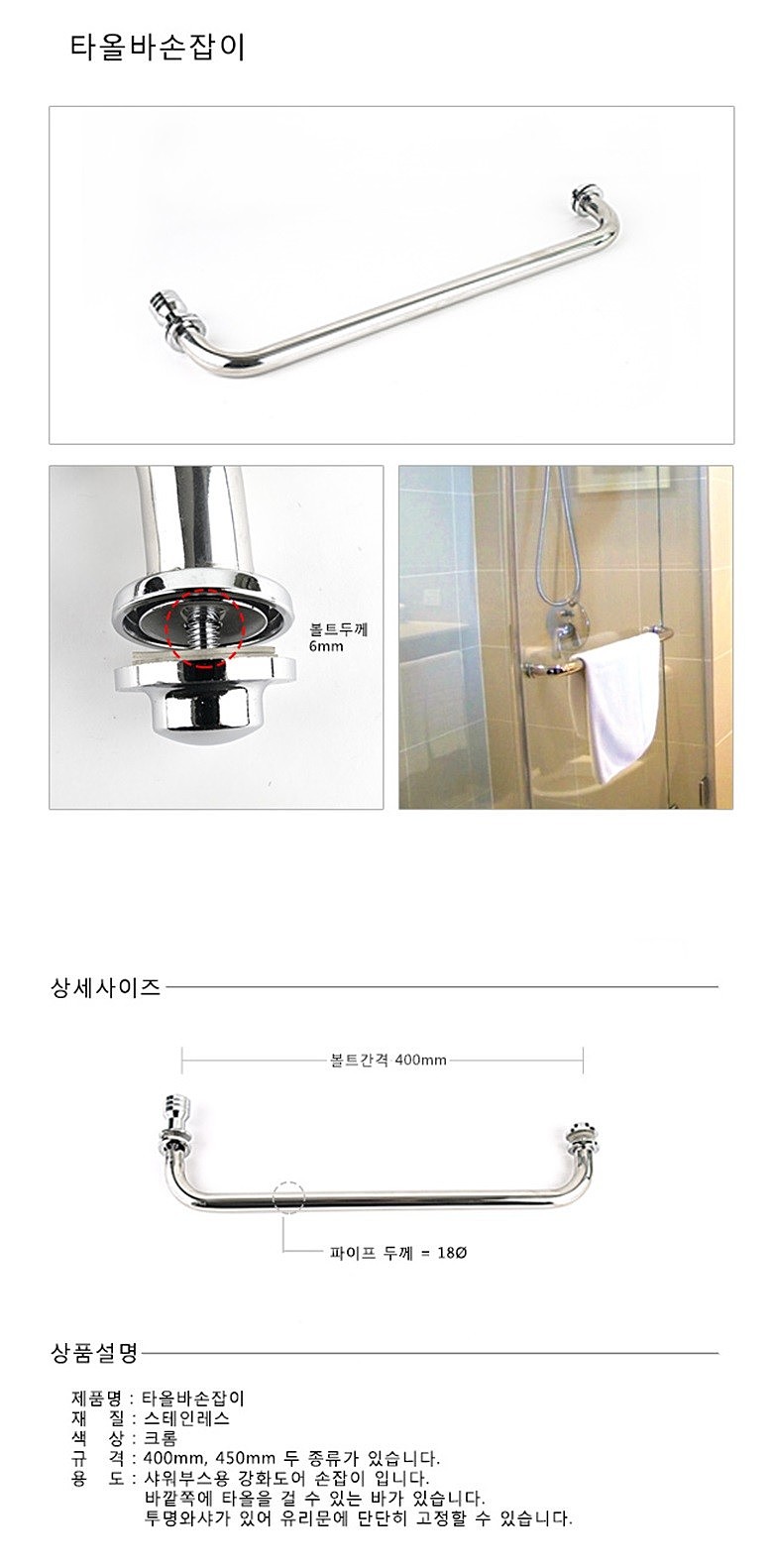 타올바손잡이

볼트두께
6mm

상세사이즈

볼트간격 400mm

파이프 두께 = 18Ø

상품설명

제품명 : 타올바손잡이
재 질 : 스테인레스
색 상 : 크롬
규 격 : 400mm, 450mm 두 종류가 있습니다.
용 도 : 샤워부스용 강화도어 손잡이 입니다.
바깥쪽에 타올을 걸 수 있는 바가 있습니다.
투명와샤가 있어 유리문에 단단히 고정할 수 있습니다.