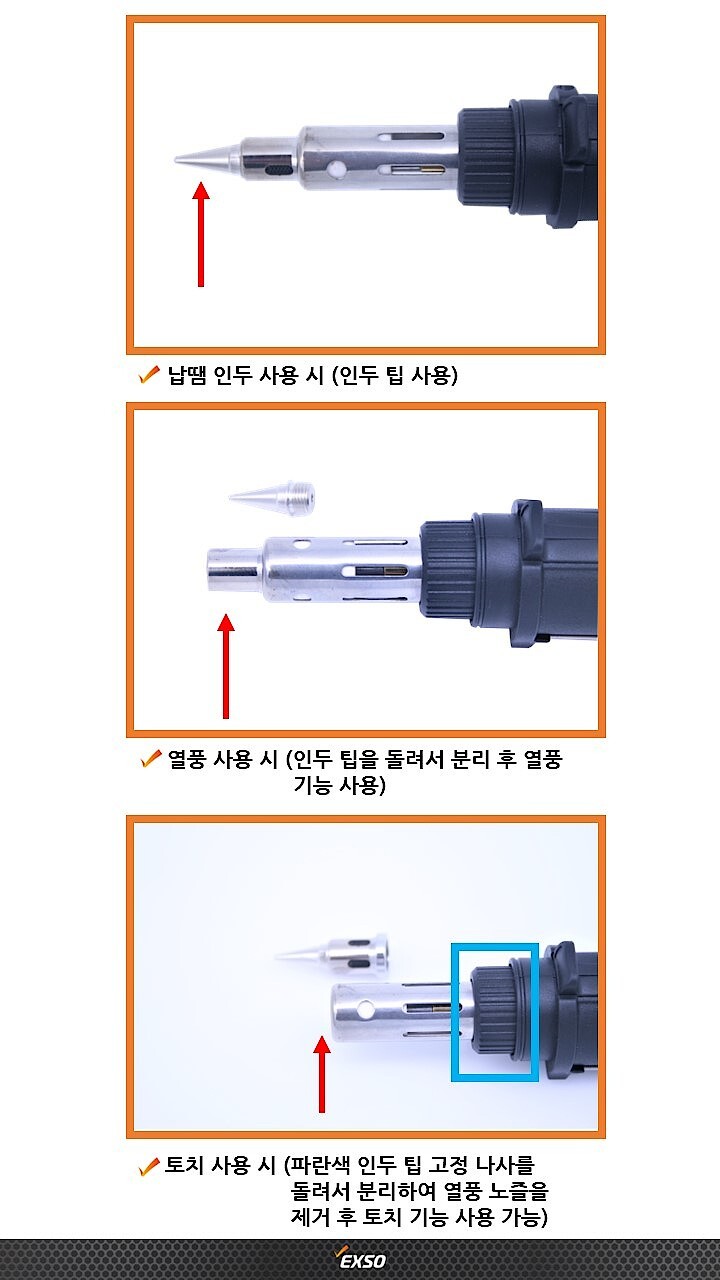 납땜 인두 사용 시 (인두 팁 사용)

열풍 사용 시 (인두 팁을 돌려서 분리 후 열풍 기능 사용)

토치 사용 시 (파란색 인두 팁 고정 나사를 돌려서 분리하여 열풍 노즐을 제거 후 토치 기능 사용 가능)

EXSO