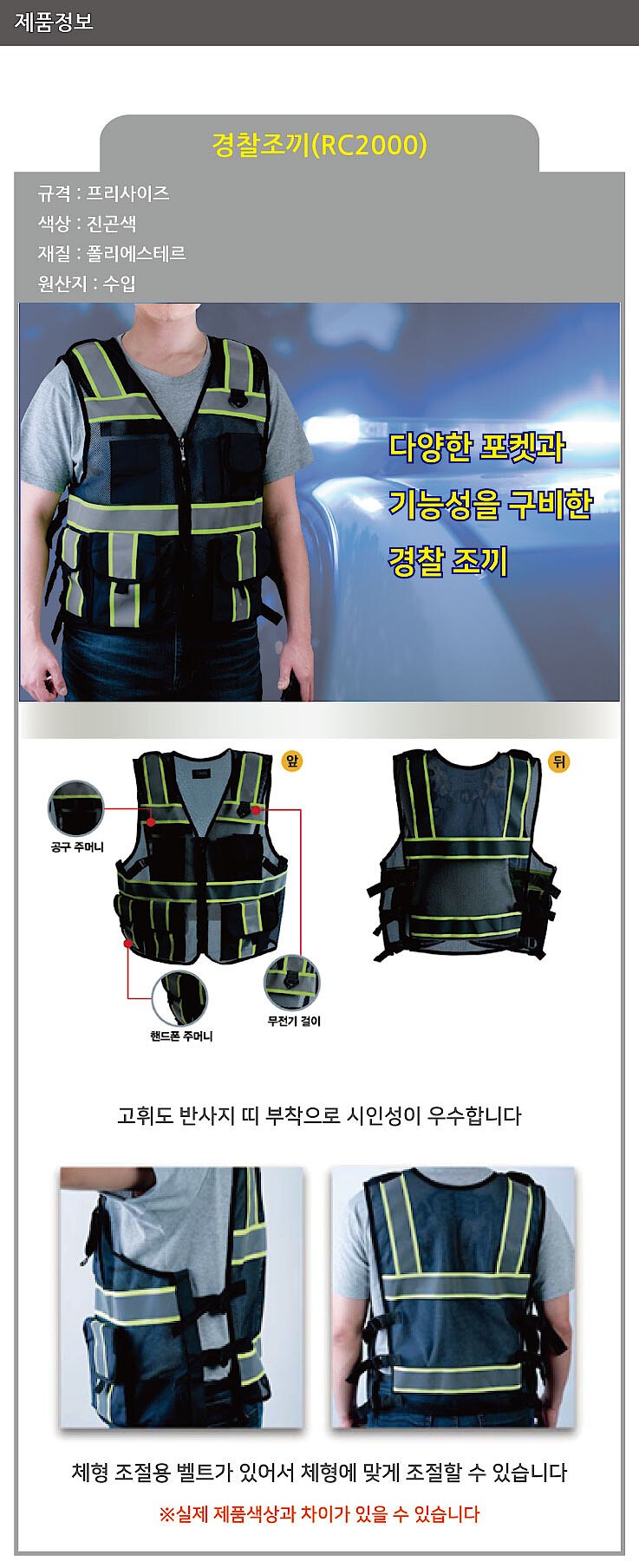 제품정보

경찰조끼(RC2000)

규격 : 프리사이즈
색상 : 진곤색
재질 : 폴리에스테르
원산지 : 수입

다양한 포켓과
기능성을 구비한
경찰 조끼

앞

뒤

공구 주머니

핸드폰 주머니

무전기 걸이

고휘도 반사지 띠 부착으로 시인성이 우수합니다

체형 조절용 벨트가 있어서 체형에 맞게 조절할 수 있습니다

※실제 제품색상과 차이가 있을 수 있습니다