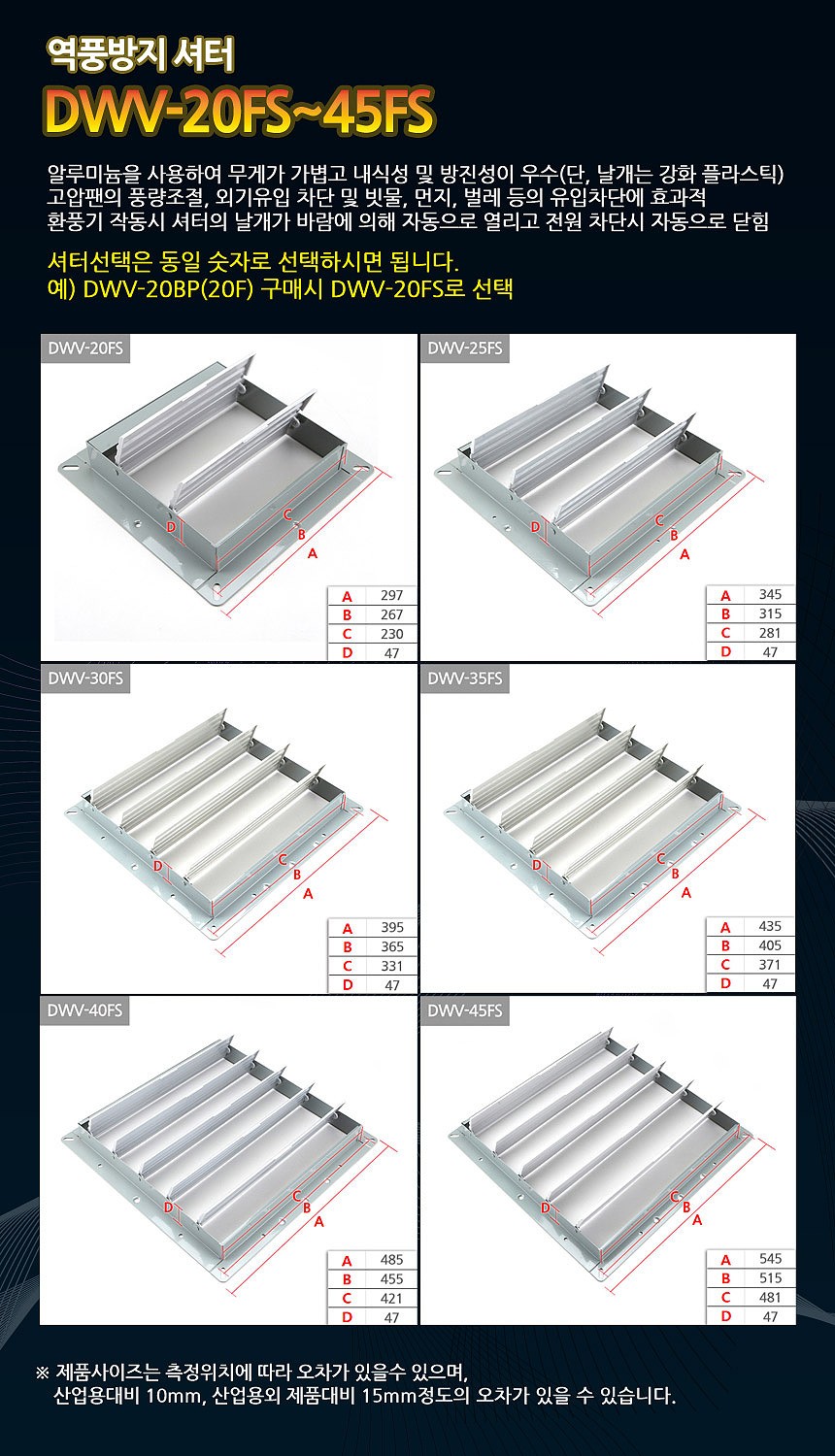 역풍방지 셔터
DWV-20FS~45FS

알루미늄을 사용하여 무게가 가볍고 내식성 및 방진성이 우수(단, 날개는 강화 플라스틱)
고압팬의 풍량조절, 외기유입 차단 및 빗물, 먼지, 벌레 등의 유입차단에 효과적
환풍기 작동시 셔터의 날개가 바람에 의해 자동으로 열리고 전원 차단시 자동으로 닫힘

셔터선택은 동일 숫자로 선택하시면 됩니다.
예) DWV-20BP(20F) 구매시 DWV-20FS로 선택

DWV-20FS

D C B A

| A | 297 |
|---|---|
| B | 267 |
| C | 230 |
| D | 47 |

DWV-25FS

D C B A

| A | 345 |
|---|---|
| B | 315 |
| C | 281 |
| D | 47 |

DWV-30FS

D C B A

| A | 395 |
|---|---|
| B | 365 |
| C | 331 |
| D | 47 |

DWV-35FS

D C B A

| A | 435 |
|---|---|
| B | 405 |
| C | 371 |
| D | 47 |

DWV-40FS

D C B A

| A | 485 |
|---|---|
| B | 455 |
| C | 421 |
| D | 47 |

DWV-45FS

D C B A

| A | 545 |
|---|---|
| B | 515 |
| C | 481 |
| D | 47 |

※ 제품사이즈는 측정위치에 따라 오차가 있을수 있으며,
산업용대비 10mm, 산업용외 제품대비 15mm정도의 오차가 있을 수 있습니다.