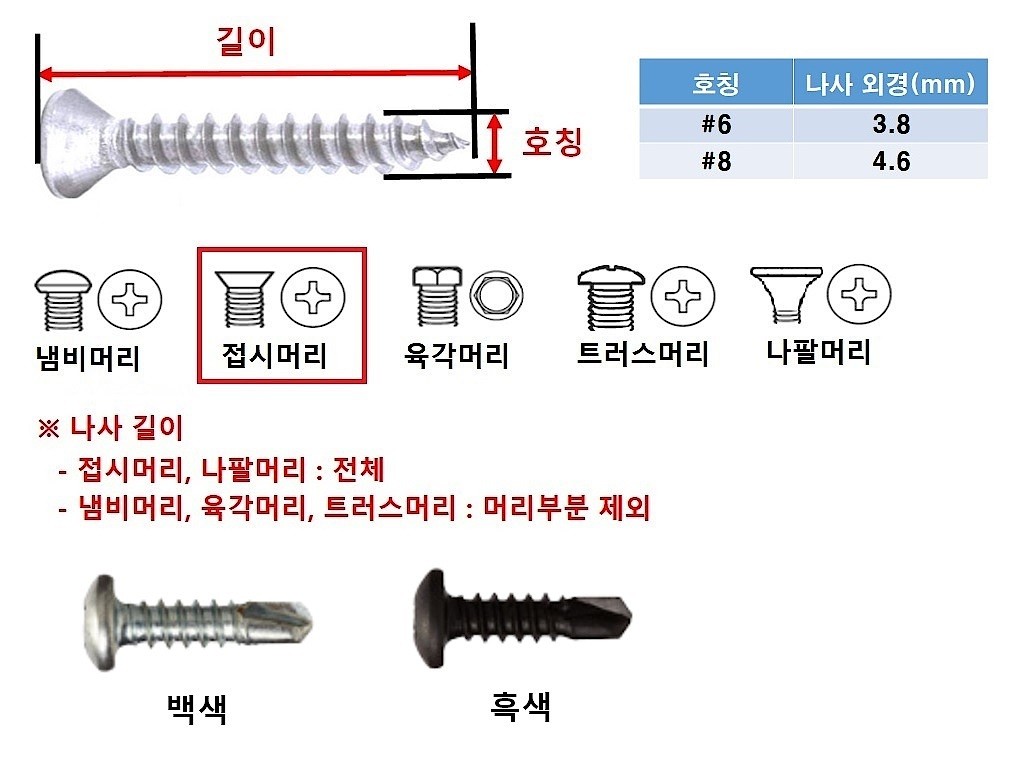 길이

호칭

| 호칭 | 나사 외경(mm) |
|---|---|
| #6 | 3.8 |
| #8 | 4.6 |

냄비머리

접시머리

육각머리

트러스머리

나팔머리

※ 나사 길이
- 접시머리, 나팔머리 : 전체
- 냄비머리, 육각머리, 트러스머리 : 머리부분 제외

백색

흑색