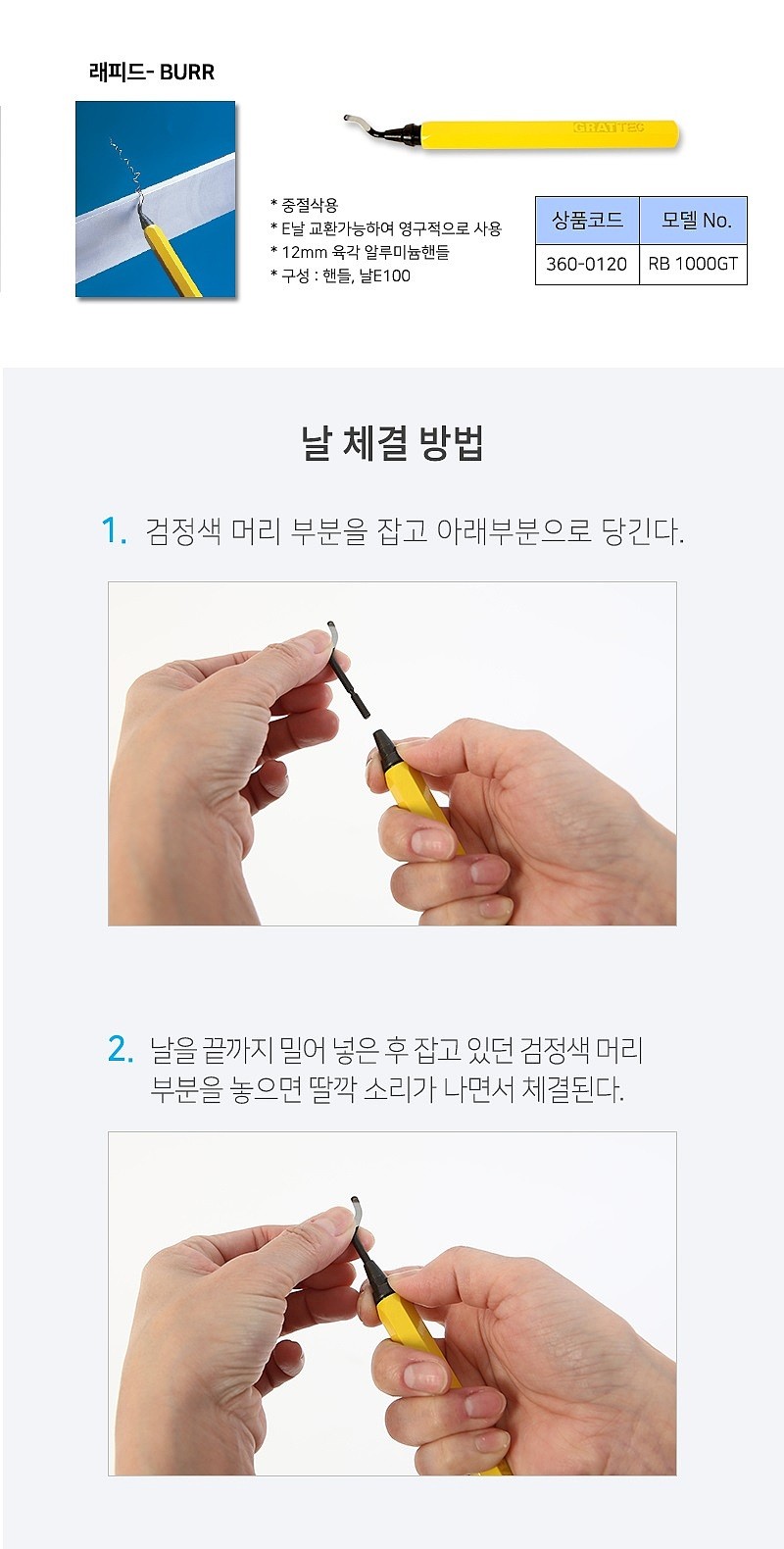 래피드- BURR

GRATTEC

* 중절삭용
* E날 교환가능하여 영구적으로 사용
* 12mm 육각 알루미늄핸들
* 구성 : 핸들, 날E100

| 상품코드 | 모델 No. |
|---|---|
| 360-0120 | RB 1000GT |

날 체결 방법

1. 검정색 머리 부분을 잡고 아래부분으로 당긴다.

2. 날을 끝까지 밀어 넣은 후 잡고 있던 검정색 머리 부분을 놓으면 딸깍 소리가 나면서 체결된다.