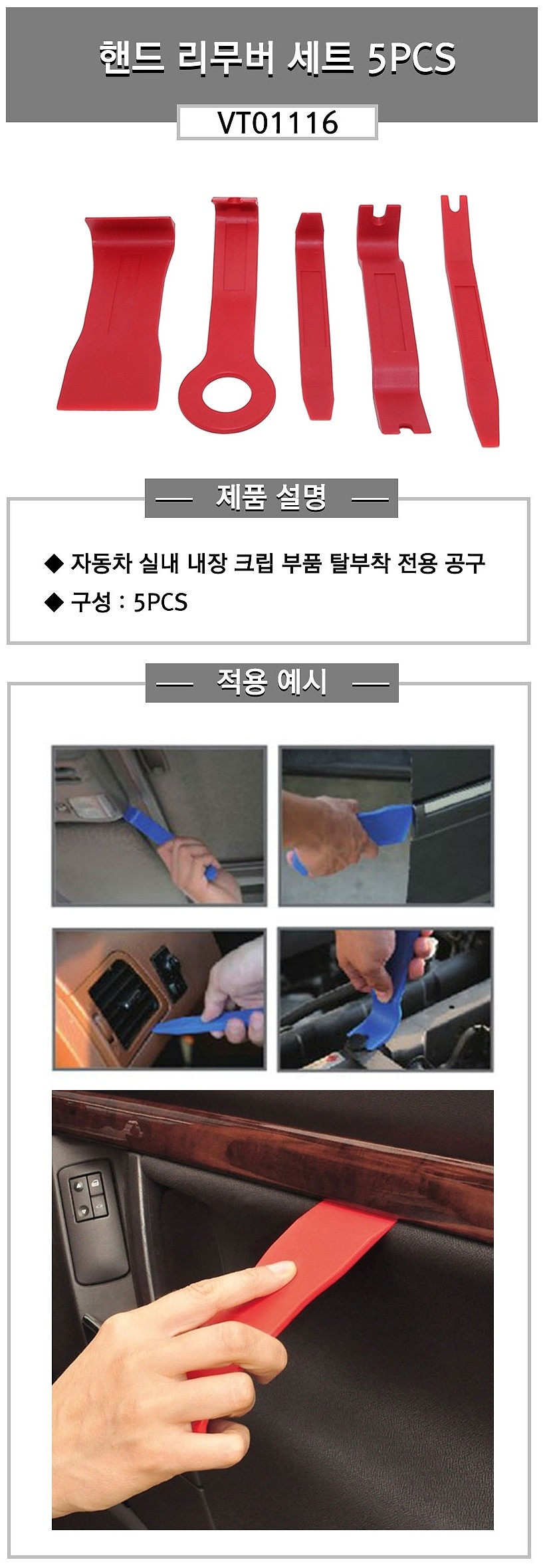 핸드 리무버 세트 5PCS

VT01116

— 제품 설명 —

◆ 자동차 실내 내장 크립 부품 탈부착 전용 공구
◆ 구성 : 5PCS

— 적용 예시 —