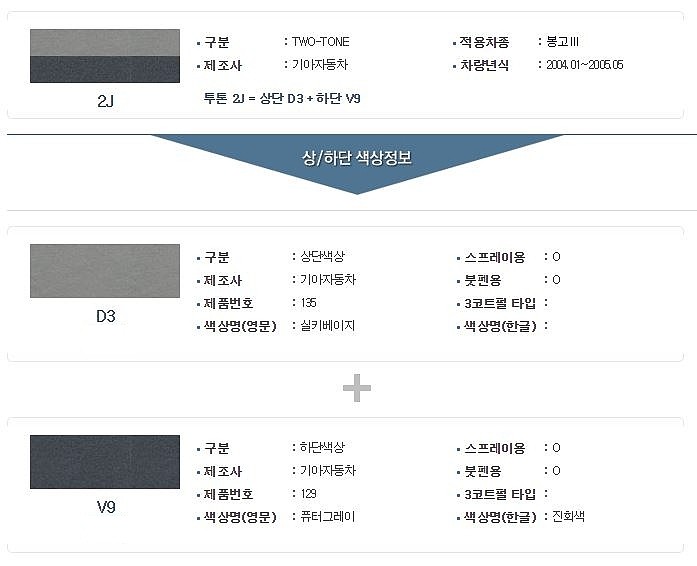 2J

▪ 구분 : TWO-TONE
▪ 제조사 : 기아자동차

▪ 적용차종 : 봉고III
▪ 차량년식 : 2004.01~2005.05

투톤 2J = 상단 D3 + 하단 V9

상/하단 색상정보

D3

▪ 구분 : 상단색상
▪ 제조사 : 기아자동차
▪ 제품번호 : 135
▪ 색상명(영문) : 실키베이지

▪ 스프레이용 : O
▪ 붓펜용 : O
▪ 3코트펄 타입 :
▪ 색상명(한글) :

+

V9

▪ 구분 : 하단색상
▪ 제조사 : 기아자동차
▪ 제품번호 : 129
▪ 색상명(영문) : 퓨터그레이

▪ 스프레이용 : O
▪ 붓펜용 : O
▪ 3코트펄 타입 :
▪ 색상명(한글) : 진회색