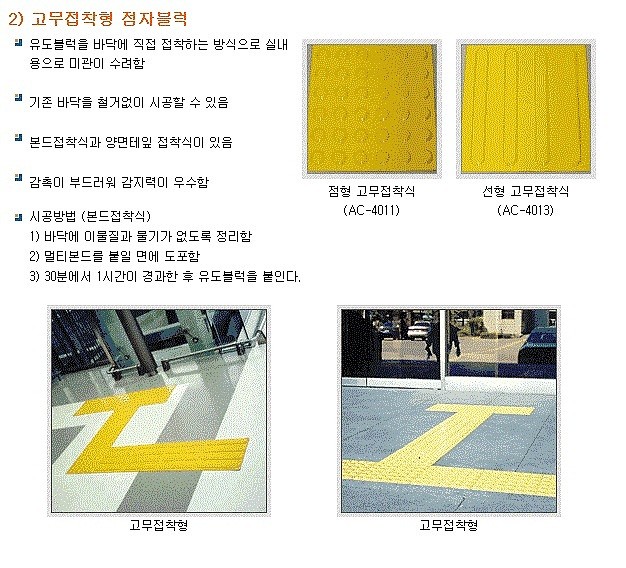 2) 고무접착형 점자블럭

유도블럭을 바닥에 직접 접착하는 방식으로 실내용으로 미관이 수려함

기존 바닥을 철거없이 시공할 수 있음

본드접착식과 양면테잎 접착식이 있음

감촉이 부드러워 감지력이 우수함

시공방법 (본드접착식)
1) 바닥에 이물질과 물기가 없도록 정리함
2) 멀티본드를 붙일 면에 도포함
3) 30분에서 1시간이 경과한 후 유도블럭을 붙인다.

점형 고무접착식
(AC-4011)

선형 고무접착식
(AC-4013)

고무접착형

고무접착형